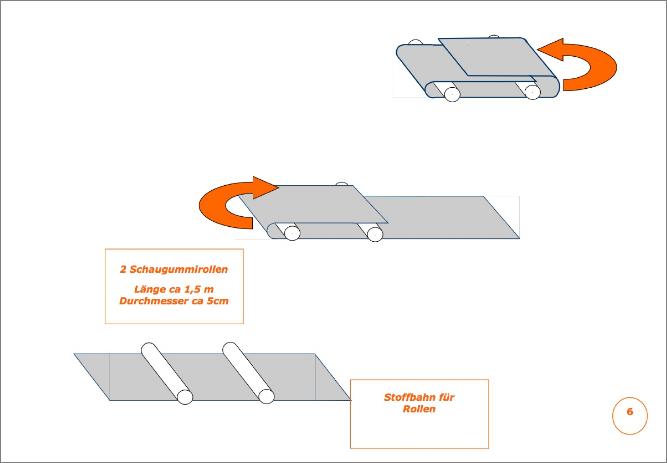 2 Schaugummirollen

Länge ca 1,5 m
Durchmesser ca 5cm

Stoffbahn für Rollen

6