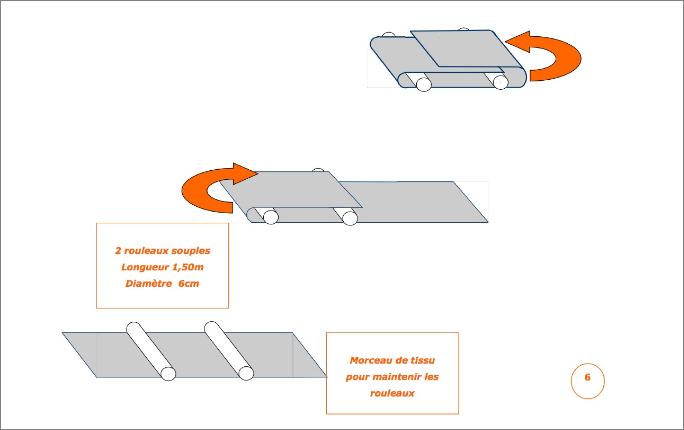 2 rouleaux souples
Longueur 1,50m
Diamètre 6cm

Morceau de tissu pour maintenir les rouleaux

6